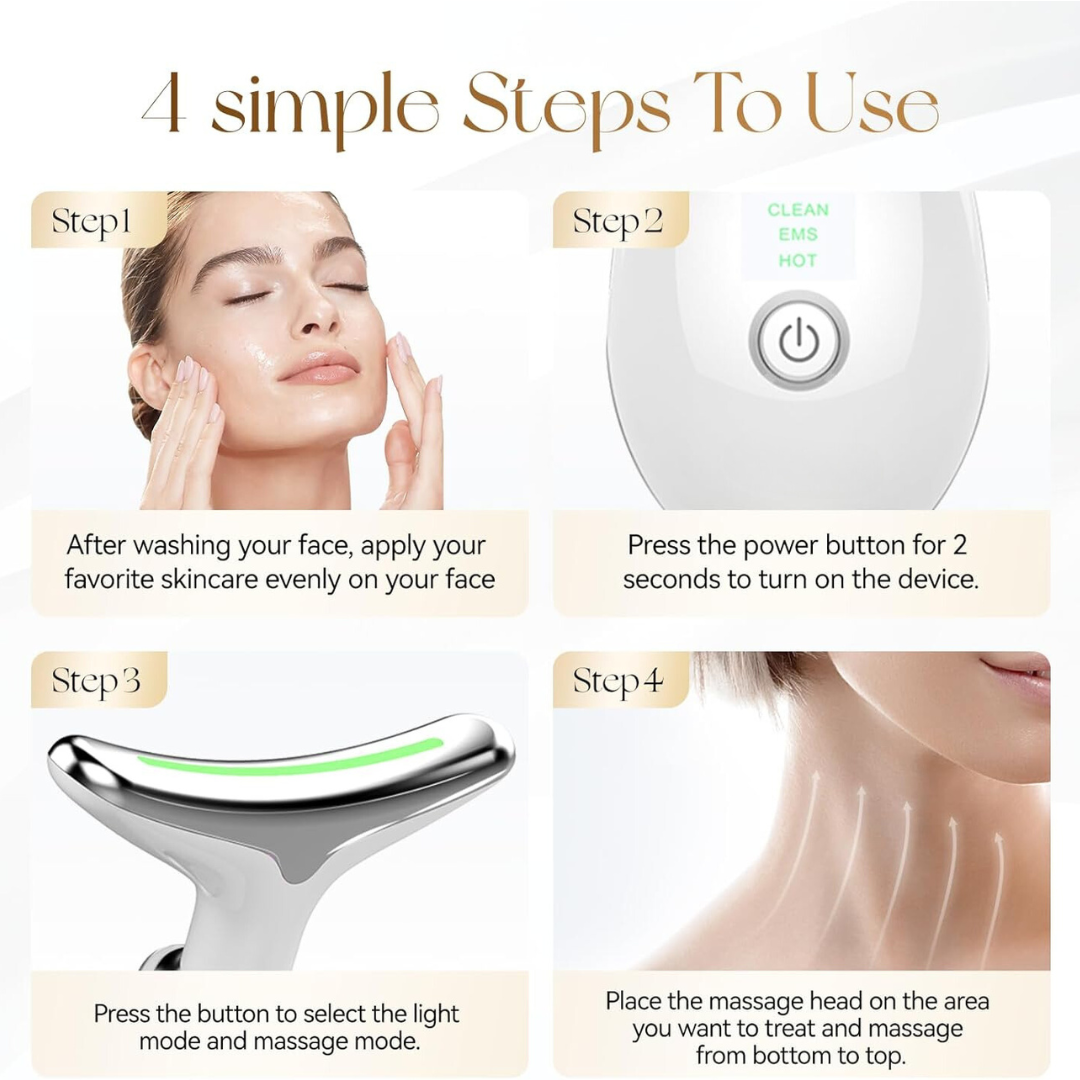 4 simple Steps To Use

Step1

After washing your face, apply your favorite skincare evenly on your face

Step2

CLEAN
EMS
HOT

Press the power button for 2 seconds to turn on the device.

Step3

Press the button to select the light mode and massage mode.

Step4

Place the massage head on the area you want to treat and massage from bottom to top.